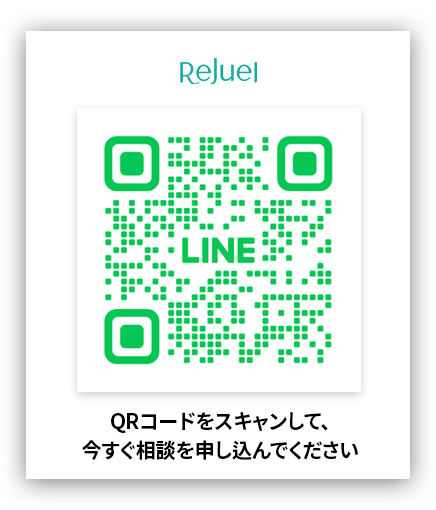 ReJuel

LINE

QRコードをスキャンして、
今すぐ相談を申し込んでください